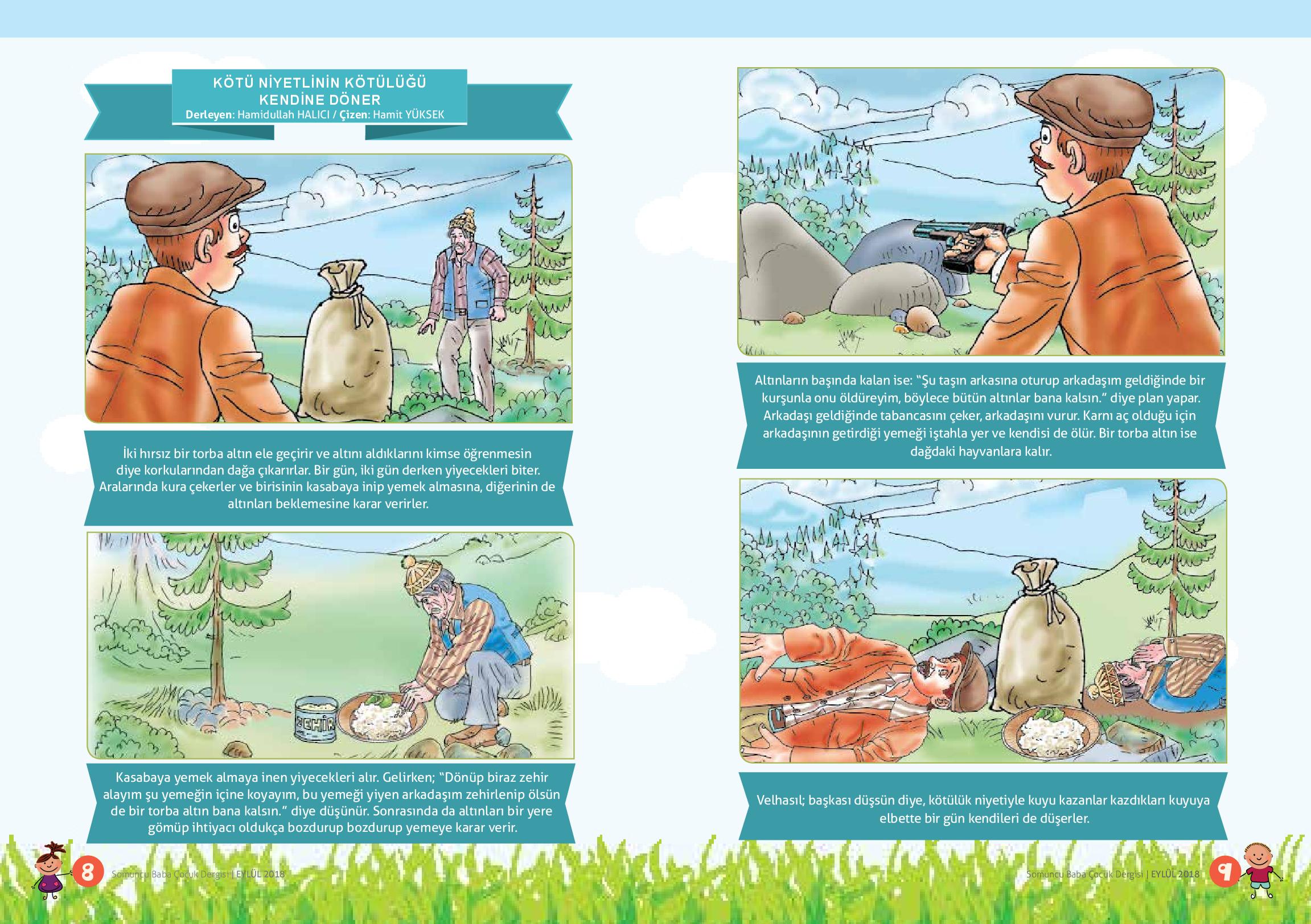 KÖTÜ NİYETLİNİN KÖTÜLÜĞÜ KENDİNE DÖNER
Derleyen: Hamidullah HALICI / Çizen: Hamit YÜKSEK

İki hırsız bir torba altın ele geçirir ve altını aldıklarını kimse öğrenmesin diye korkularından dağa çıkarırlar. Bir gün, iki gün derken yiyecekleri biter. Aralarında kura çekerler ve birisinin kasabaya inip yemek almasına, diğerinin de altınları beklemesine karar verirler.

ZEHİR

Kasabaya yemek almaya inen yiyecekleri alır. Gelirken; "Dönüp biraz zehir alayım şu yemeğin içine koyayım, bu yemeği yiyen arkadaşım zehirlenip ölsün de bir torba altın bana kalsın." diye düşünür. Sonrasında da altınları bir yere gömüp ihtiyacı oldukça bozdurup bozdurup yemeye karar verir.

8 Somuncu Baba Çocuk Dergisi | EYLÜL 2018

Altınların başında kalan ise: "Şu taşın arkasına oturup arkadaşım geldiğinde bir kurşunla onu öldüreyim, böylece bütün altınlar bana kalsın." diye plan yapar. Arkadaşı geldiğinde tabancasını çeker, arkadaşını vurur. Karnı aç olduğu için arkadaşının getirdiği yemeği iştahla yer ve kendisi de ölür. Bir torba altın ise dağdaki hayvanlara kalır.

Velhasıl; başkası düşsün diye, kötülük niyetiyle kuyu kazanlar kazdıkları kuyuya elbette bir gün kendileri de düşerler.

Somuncu Baba Çocuk Dergisi | EYLÜL 2018 9